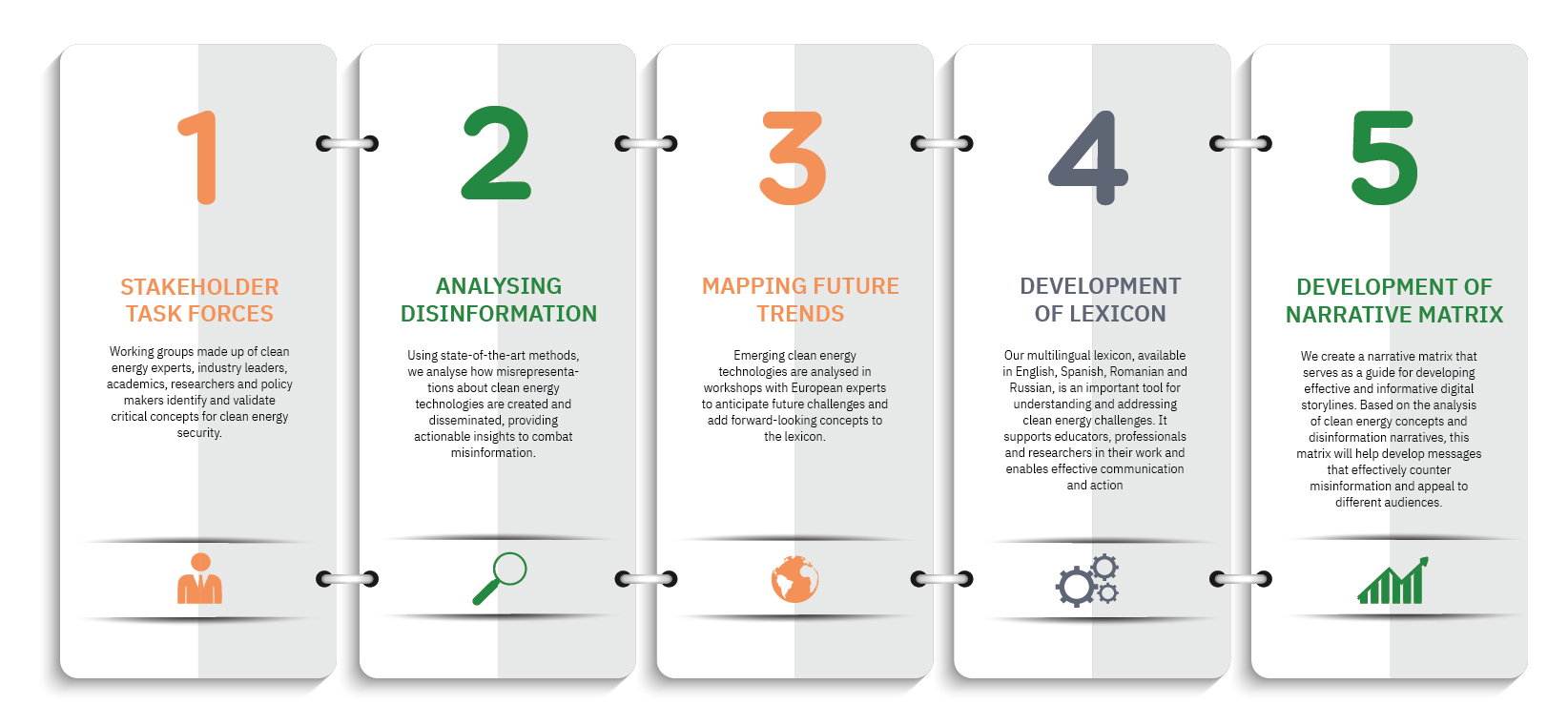 1

STAKEHOLDER TASK FORCES

Working groups made up of clean energy experts, industry leaders, academics, researchers and policy makers identify and validate critical concepts for clean energy security.

2

ANALYSING DISINFORMATION

Using state-of-the-art methods, we analyse how misrepresentations about clean energy technologies are created and disseminated, providing actionable insights to combat misinformation.

3

MAPPING FUTURE TRENDS

Emerging clean energy technologies are analysed in workshops with European experts to anticipate future challenges and add forward-looking concepts to the lexicon.

4

DEVELOPMENT OF LEXICON

Our multilingual lexicon, available in English, Spanish, Romanian and Russian, is an important tool for understanding and addressing clean energy challenges. It supports educators, professionals and researchers in their work and enables effective communication and action

5

DEVELOPMENT OF NARRATIVE MATRIX

We create a narrative matrix that serves as a guide for developing effective and informative digital storylines. Based on the analysis of clean energy concepts and disinformation narratives, this matrix will help develop messages that effectively counter misinformation and appeal to different audiences.